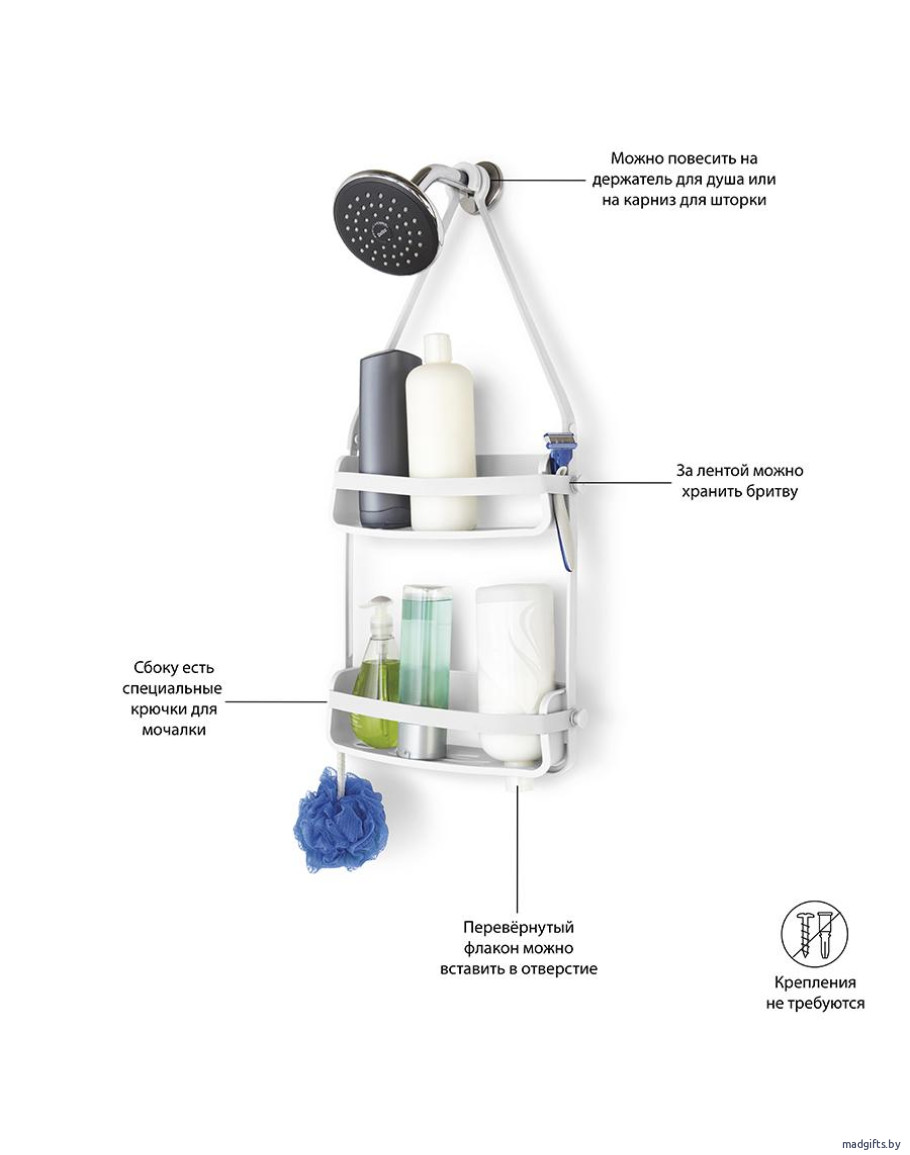 Можно повесить на держатель для душа или на карниз для шторки

За лентой можно хранить бритву

Сбоку есть специальные крючки для мочалки

Перевёрнутый флакон можно вставить в отверстие

Крепления не требуются

madgifts.by